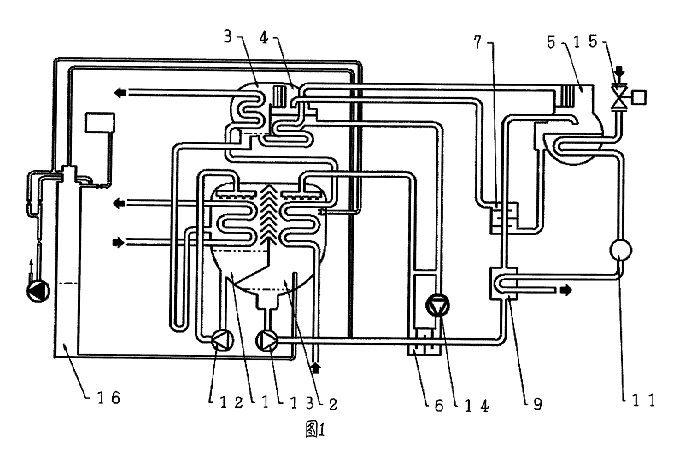 3
4
7
5
15
16
12
1
13
2
6
14
9
11
图1