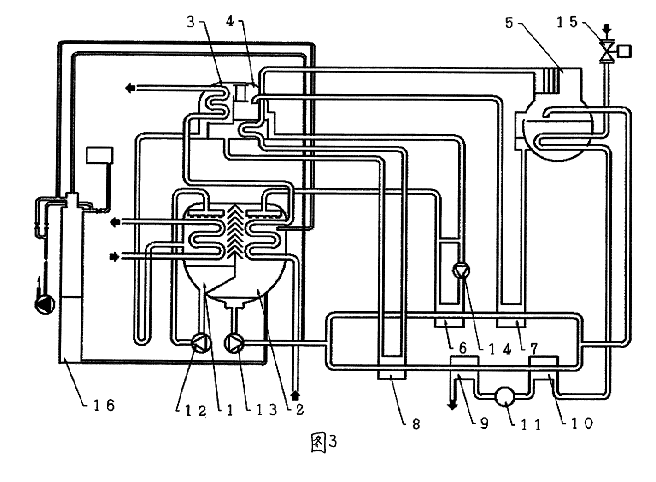 3
4
5
15
6
14
7
16
12
1
13
2
8
9
11
10
图3